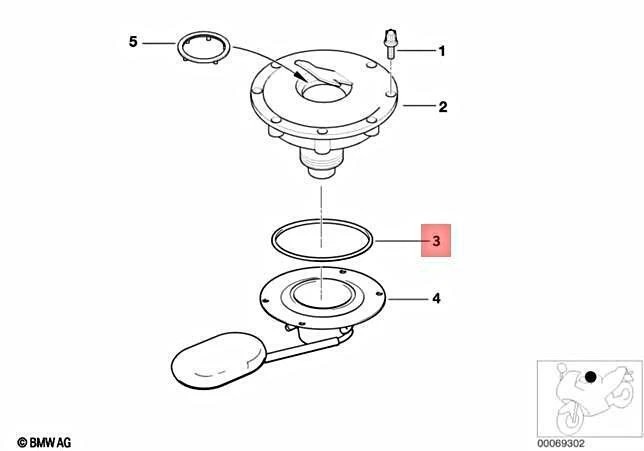 5
1
2
3
4
© BMW AG
00069302